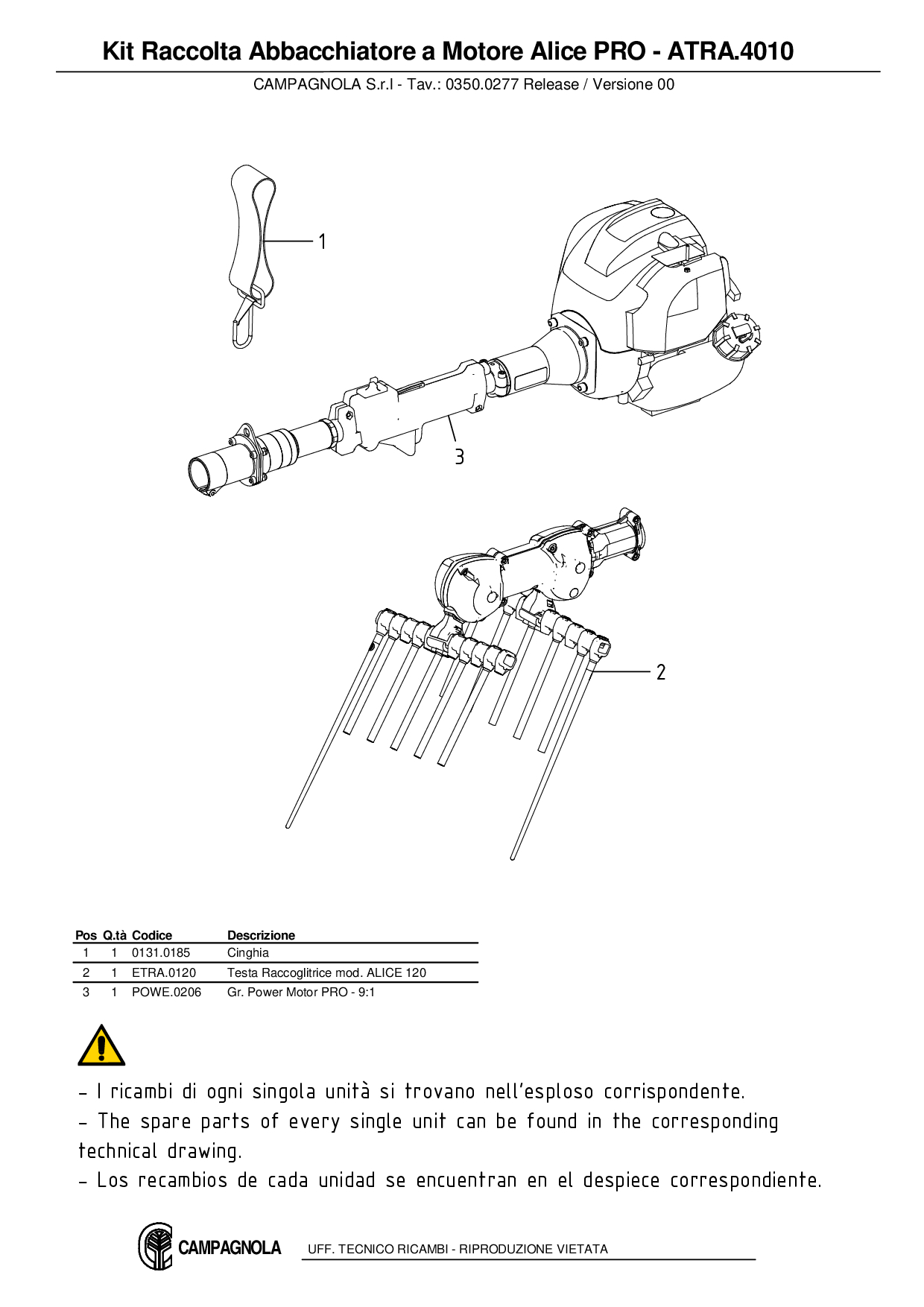 Kit Raccolta Abbacchiatore a Motore Alice PRO - ATRA.4010

CAMPAGNOLA S.r.l - Tav.: 0350.0277 Release / Versione 00

1

3

2

| Pos | Q.tà | Codice | Descrizione |
|---|---|---|---|
| 1 | 1 | 0131.0185 | Cinghia |
| 2 | 1 | ETRA.0120 | Testa Raccoglitrice mod. ALICE 120 |
| 3 | 1 | POWE.0206 | Gr. Power Motor PRO - 9:1 |

- I ricambi di ogni singola unità si trovano nell'esploso corrispondente.
- The spare parts of every single unit can be found in the corresponding technical drawing.
- Los recambios de cada unidad se encuentran en el despiece correspondiente.

CAMPAGNOLA UFF. TECNICO RICAMBI - RIPRODUZIONE VIETATA